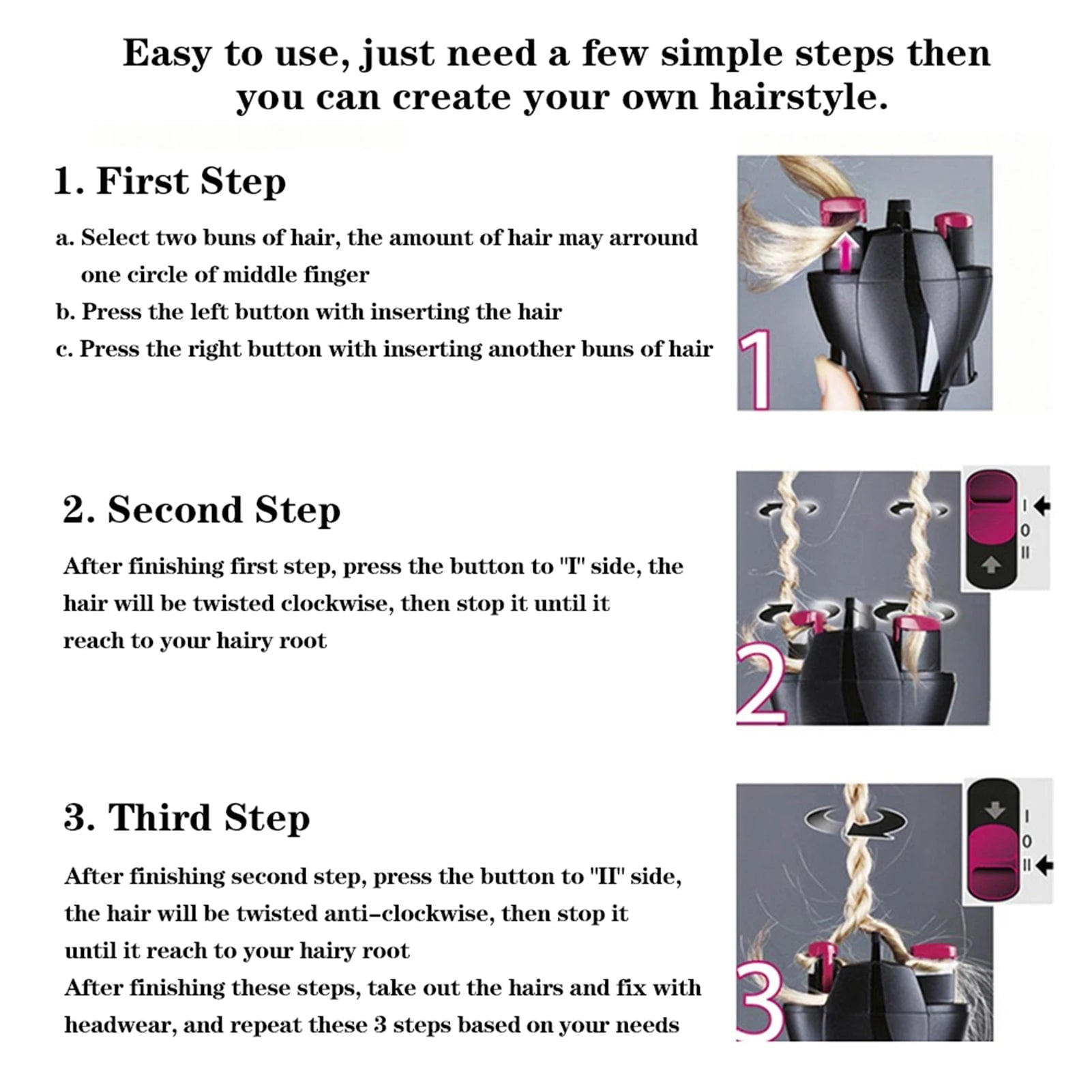 Easy to use, just need a few simple steps then you can create your own hairstyle.

1. First Step

a. Select two buns of hair, the amount of hair may arround one circle of middle finger
b. Press the left button with inserting the hair
c. Press the right button with inserting another buns of hair

1

2. Second Step

After finishing first step, press the button to "I" side, the hair will be twisted clockwise, then stop it until it reach to your hairy root

I
0
II

2

3. Third Step

After finishing second step, press the button to "II" side, the hair will be twisted anti-clockwise, then stop it until it reach to your hairy root
After finishing these steps, take out the hairs and fix with headwear, and repeat these 3 steps based on your needs

I
0
II

3