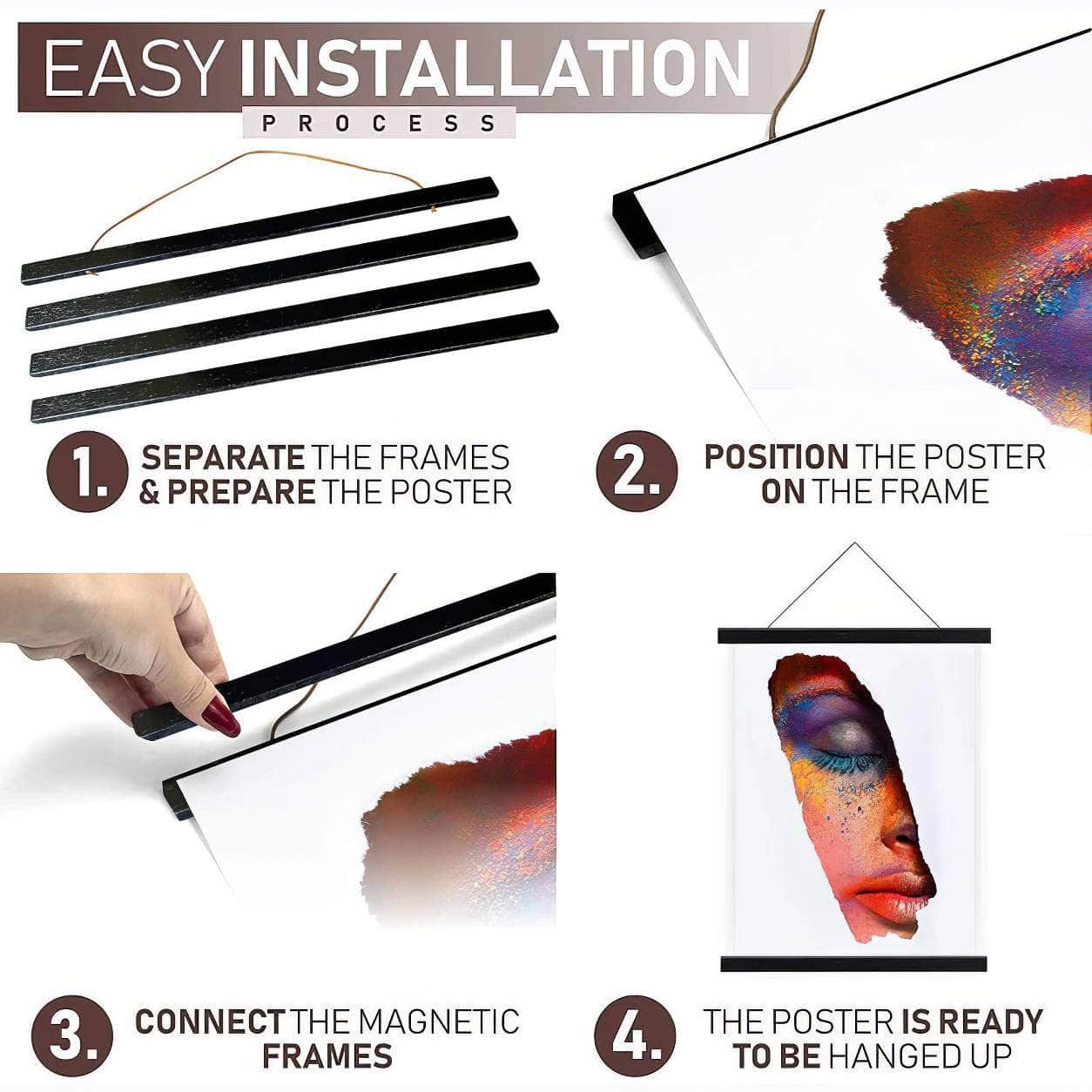 EASY INSTALLATION
PROCESS

1. SEPARATE THE FRAMES & PREPARE THE POSTER

2. POSITION THE POSTER ON THE FRAME

3. CONNECT THE MAGNETIC FRAMES

4. THE POSTER IS READY TO BE HANGED UP