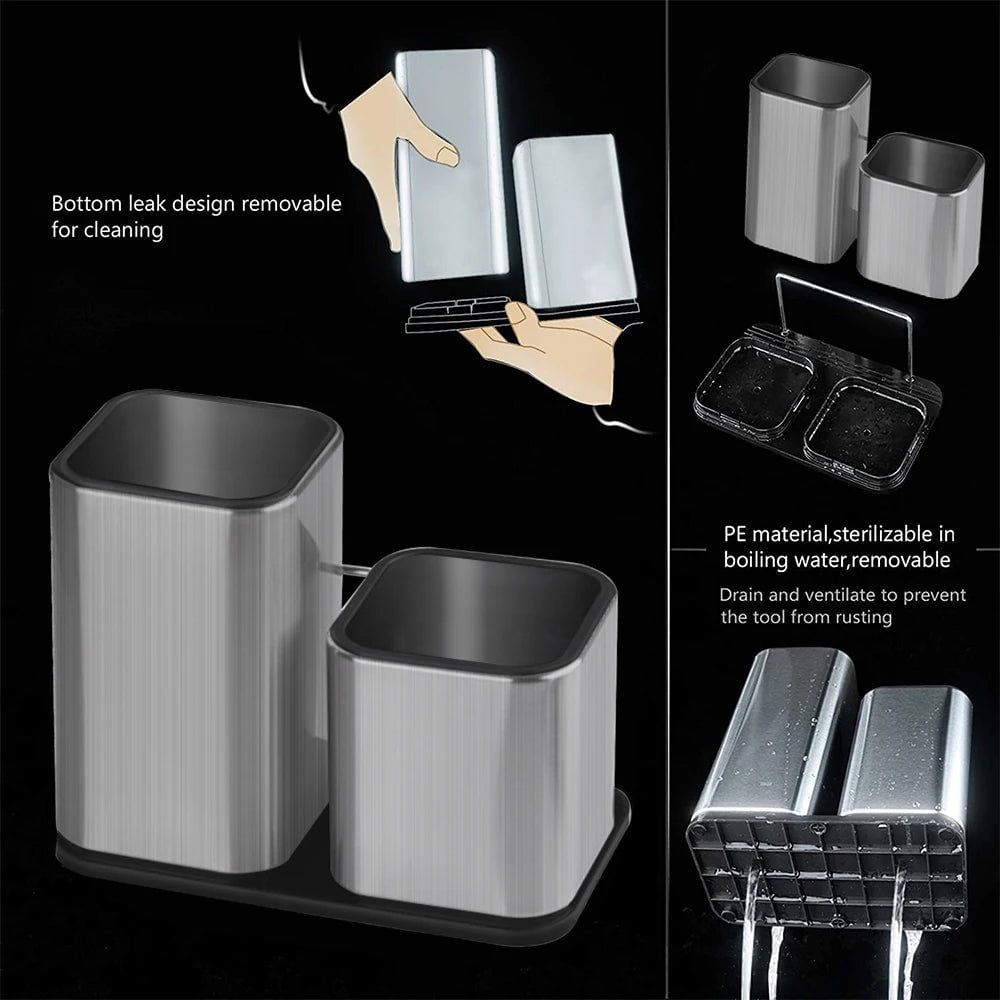 Bottom leak design removable for cleaning

PE material,sterilizable in boiling water,removable

Drain and ventilate to prevent the tool from rusting