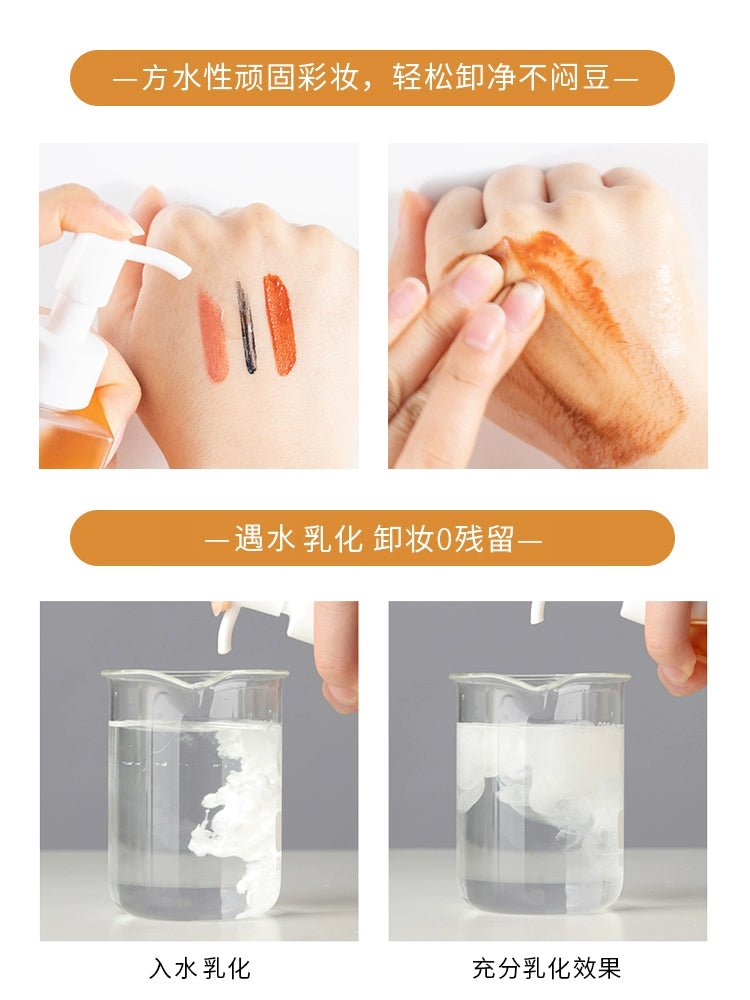 —方水性顽固彩妆，轻松卸净不闷豆—

—遇水 乳化 卸妆0残留—

入水 乳化

充分乳化效果